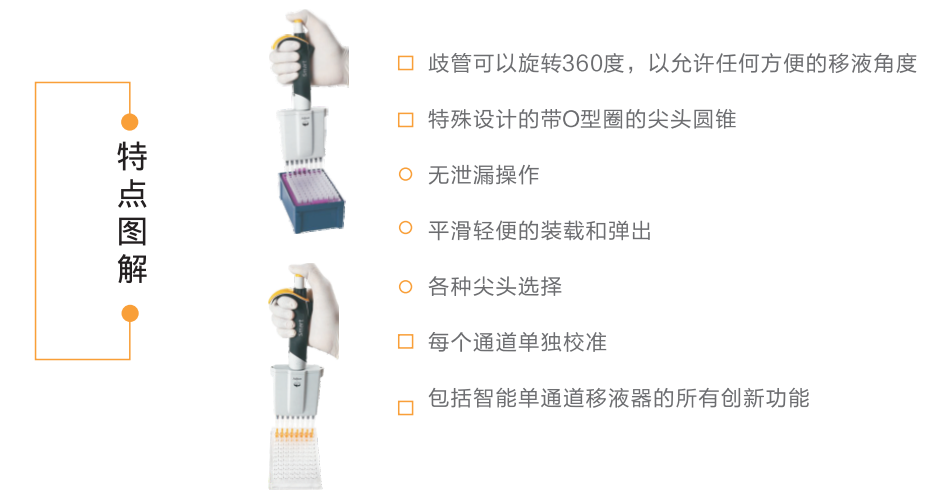 特点图解

□ 歧管可以旋转360度，以允许任何方便的移液角度

□ 特殊设计的带O型圈的尖头圆锥

○ 无泄漏操作

○ 平滑轻便的装载和弹出

○ 各种尖头选择

□ 每个通道单独校准

□ 包括智能单通道移液器的所有创新功能